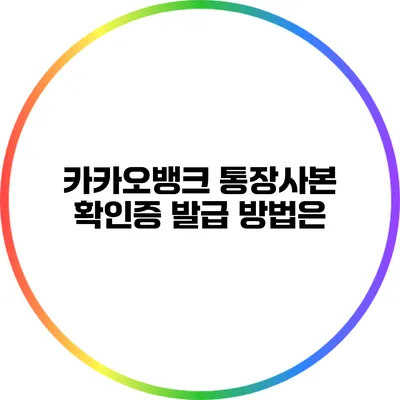 카카오뱅크 통장사본 확인증 발급 방법은