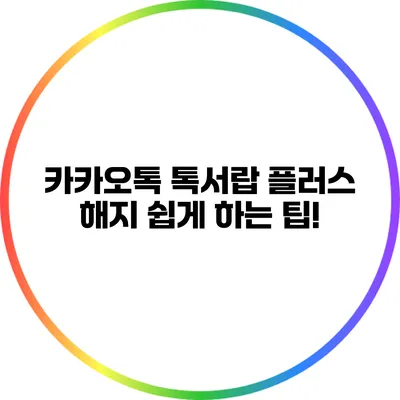 카카오톡 톡서랍 플러스 해지 쉽게 하는 팁!