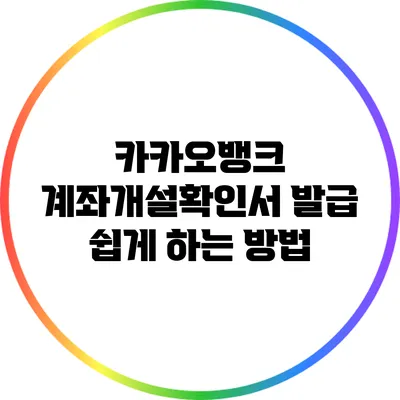 카카오뱅크
계좌개설확인서 발급
쉽게 하는 방법