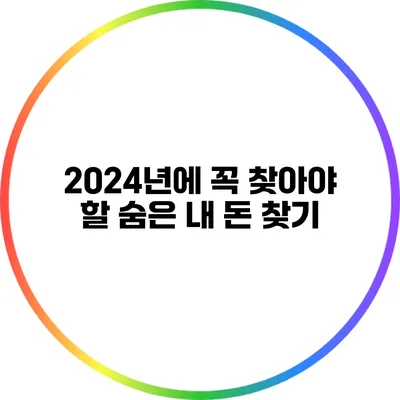 2024년에 꼭 찾아야 할 숨은 내 돈 찾기